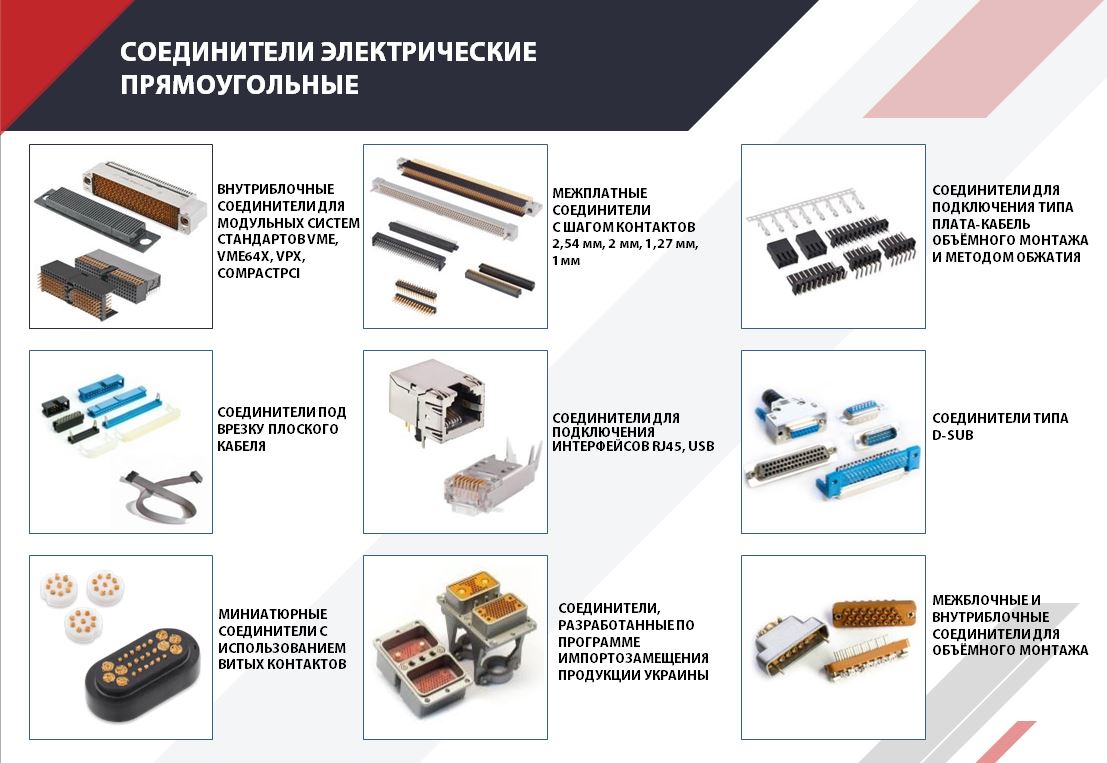 СОЕДИНИТЕЛИ ЭЛЕКТРИЧЕСКИЕ ПРЯМОУГОЛЬНЫЕ

ВНУТРИБЛОЧНЫЕ СОЕДИНИТЕЛИ ДЛЯ МОДУЛЬНЫХ СИСТЕМ СТАНДАРТОВ VME, VME64X, VPX, COMPACTPCI

МЕЖПЛАТНЫЕ СОЕДИНИТЕЛИ С ШАГОМ КОНТАКТОВ 2,54 мм, 2 мм, 1,27 мм, 1 мм

СОЕДИНИТЕЛИ ДЛЯ ПОДКЛЮЧЕНИЯ ТИПА ПЛАТА-КАБЕЛЬ ОБЪЁМНОГО МОНТАЖА И МЕТОДОМ ОБЖАТИЯ

СОЕДИНИТЕЛИ ПОД ВРЕЗКУ ПЛОСКОГО КАБЕЛЯ

СОЕДИНИТЕЛИ ДЛЯ ПОДКЛЮЧЕНИЯ ИНТЕРФЕЙСОВ RJ45, USB

СОЕДИНИТЕЛИ ТИПА D-SUB

МИНИАТЮРНЫЕ СОЕДИНИТЕЛИ С ИСПОЛЬЗОВАНИЕМ ВИТЫХ КОНТАКТОВ

СОЕДИНИТЕЛИ, РАЗРАБОТАННЫЕ ПО ПРОГРАММЕ ИМПОРТОЗАМЕЩЕНИЯ ПРОДУКЦИИ УКРАИНЫ

МЕЖБЛОЧНЫЕ И ВНУТРИБЛОЧНЫЕ СОЕДИНИТЕЛИ ДЛЯ ОБЪЁМНОГО МОНТАЖА